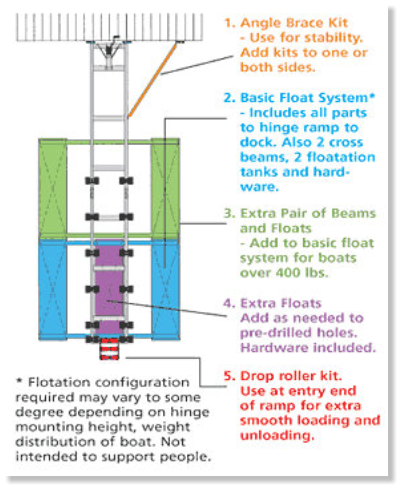 1. Angle Brace Kit
- Use for stability. Add kits to one or both sides.

2. Basic Float System*
- Includes all parts to hinge ramp to dock. Also 2 cross beams, 2 floatation tanks and hardware.

3. Extra Pair of Beams and Floats
- Add to basic float system for boats over 400 lbs.

4. Extra Floats
Add as needed to pre-drilled holes. Hardware included.

5. Drop roller kit.
Use at entry end of ramp for extra smooth loading and unloading.

* Flotation configuration required may vary to some degree depending on hinge mounting height, weight distribution of boat. Not intended to support people.