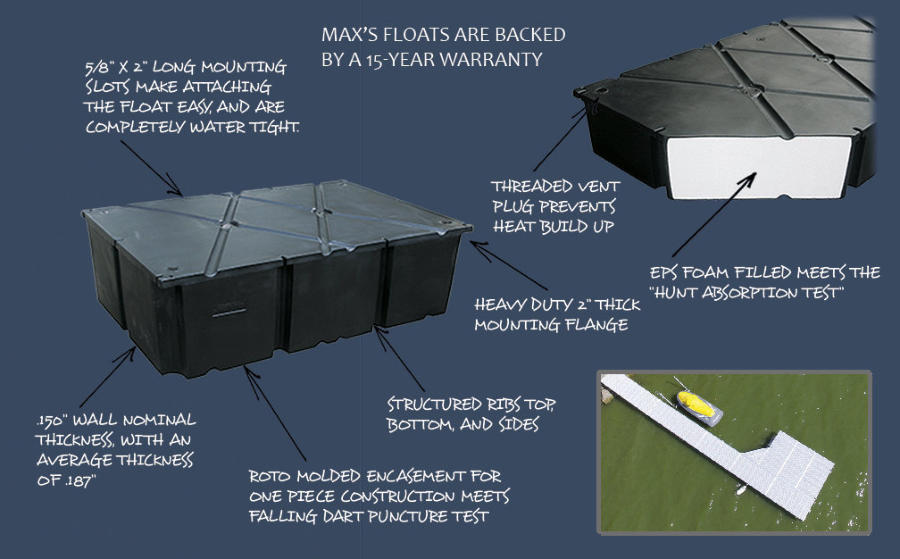 MAX'S FLOATS ARE BACKED BY A 15-YEAR WARRANTY

5/8" X 2" LONG MOUNTING SLOTS MAKE ATTACHING THE FLOAT EASY, AND ARE COMPLETELY WATER TIGHT.

THREADED VENT PLUG PREVENTS HEAT BUILD UP

EPS FOAM FILLED MEETS THE "HUNT ABSORPTION TEST"

HEAVY DUTY 2" THICK MOUNTING FLANGE

.150" WALL NOMINAL THICKNESS, WITH AN AVERAGE THICKNESS OF .187"

STRUCTURED RIBS TOP, BOTTOM, AND SIDES

ROTO MOLDED ENCASEMENT FOR ONE PIECE CONSTRUCTION MEETS FALLING DART PUNCTURE TEST